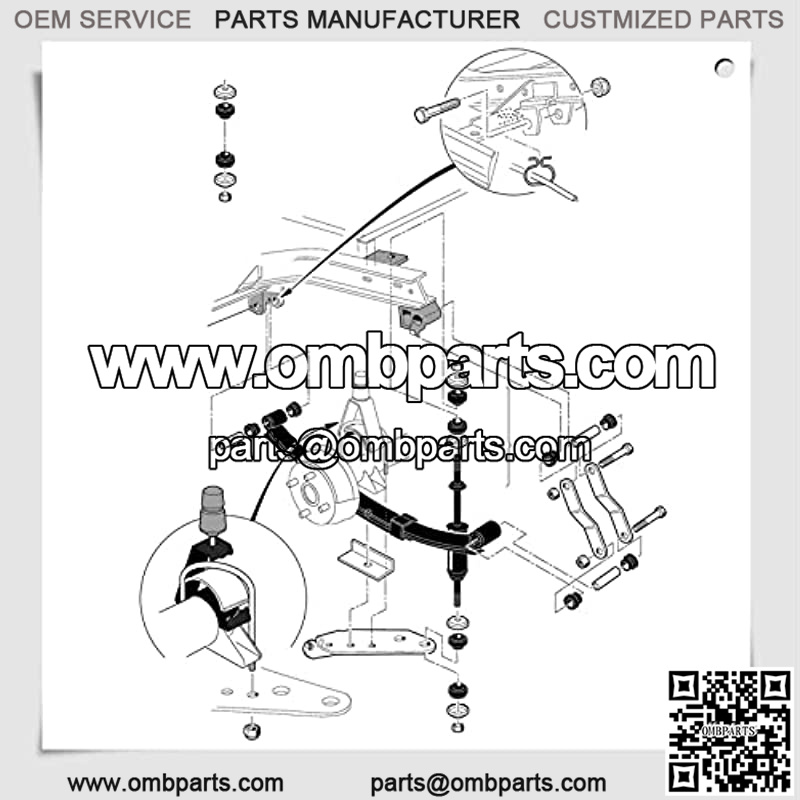 OEM SERVICE PARTS MANUFACTURER CUSTMIZED PARTS

www.ombparts.com

parts@ombparts.com

OMBPARTS

www.ombparts.com parts@ombparts.com